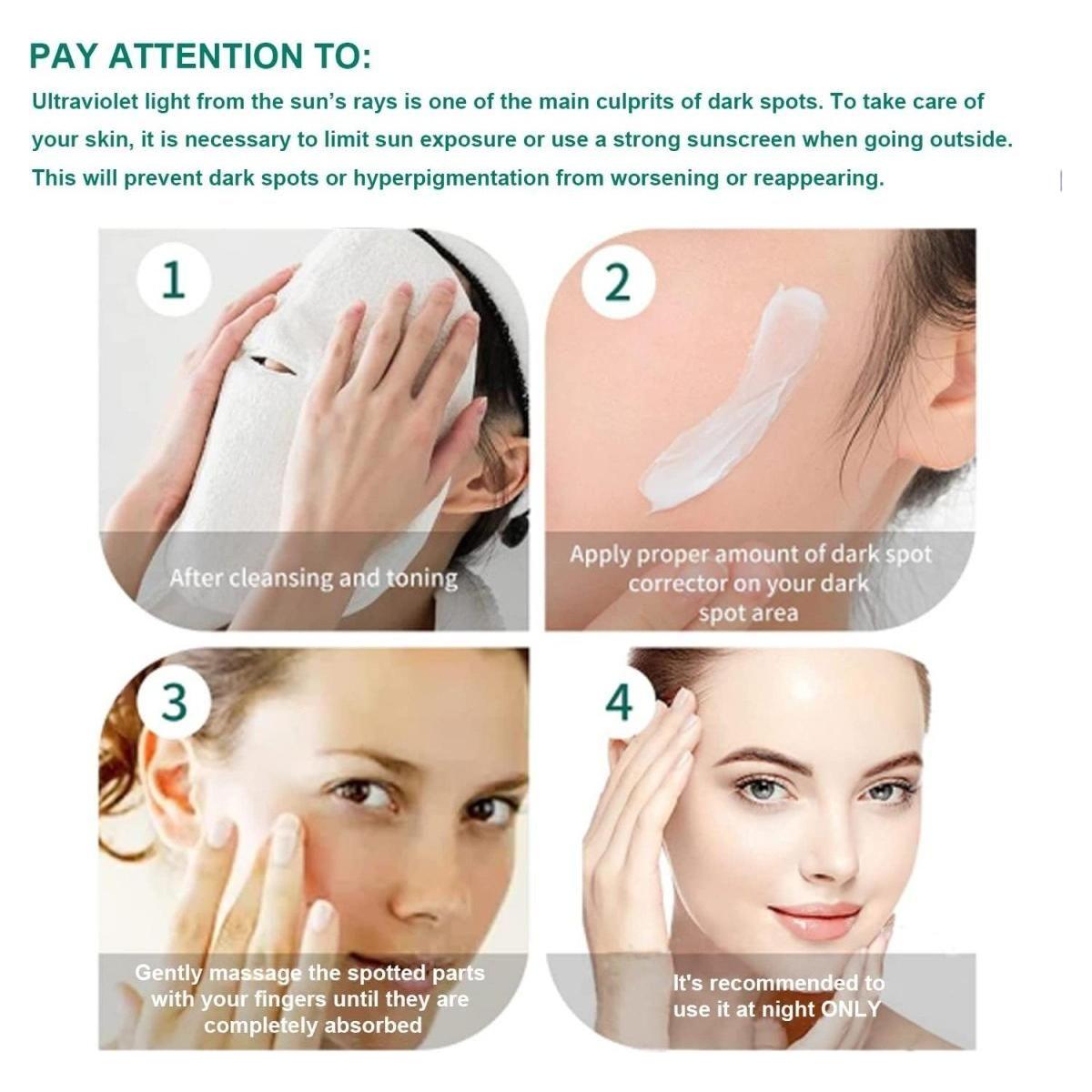 PAY ATTENTION TO:
Ultraviolet light from the sun's rays is one of the main culprits of dark spots. To take care of your skin, it is necessary to limit sun exposure or use a strong sunscreen when going outside. This will prevent dark spots or hyperpigmentation from worsening or reappearing.

1
After cleansing and toning

2
Apply proper amount of dark spot corrector on your dark spot area

3
Gently massage the spotted parts with your fingers until they are completely absorbed

4
It's recommended to use it at night ONLY