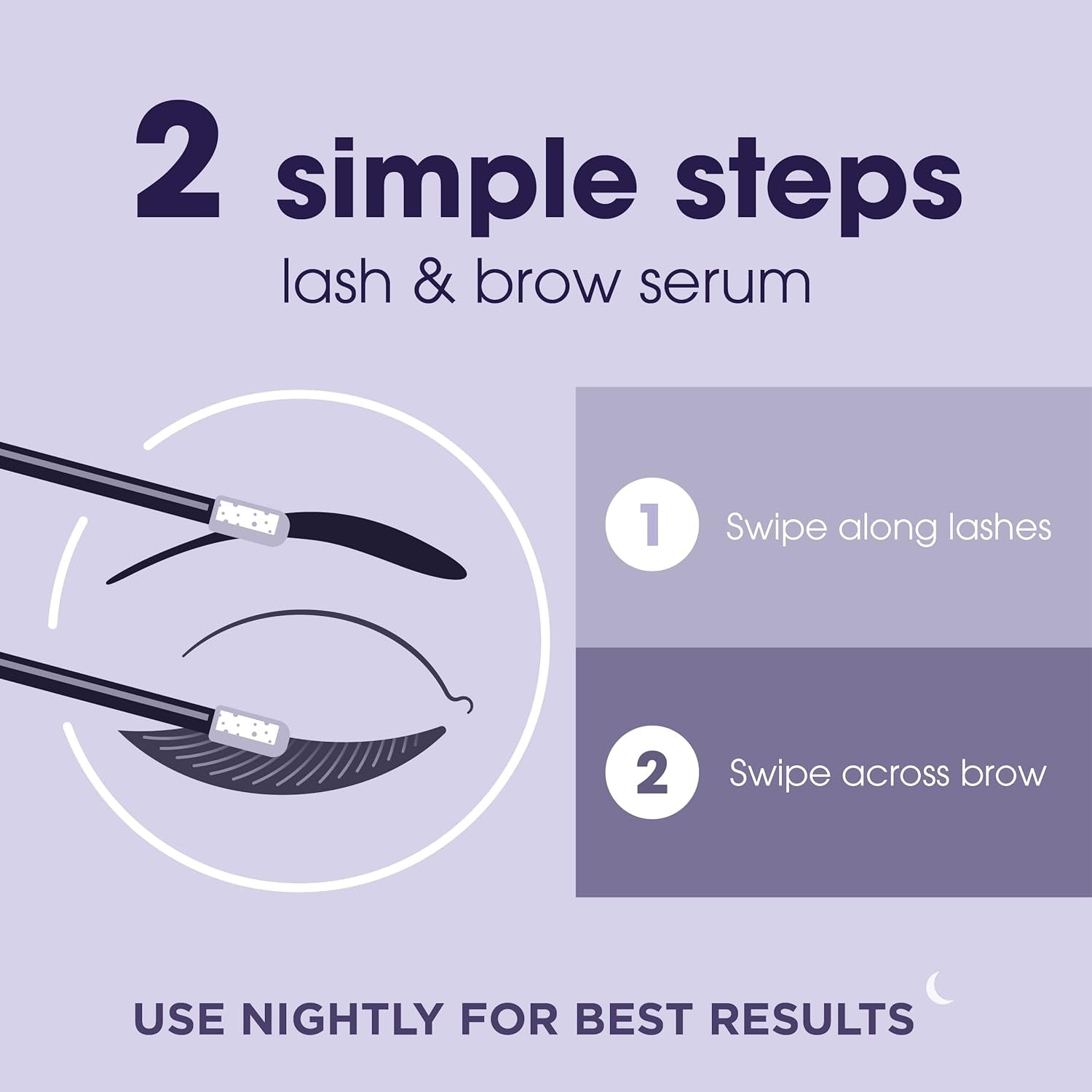 2 simple steps
lash & brow serum

1 Swipe along lashes

2 Swipe across brow

USE NIGHTLY FOR BEST RESULTS