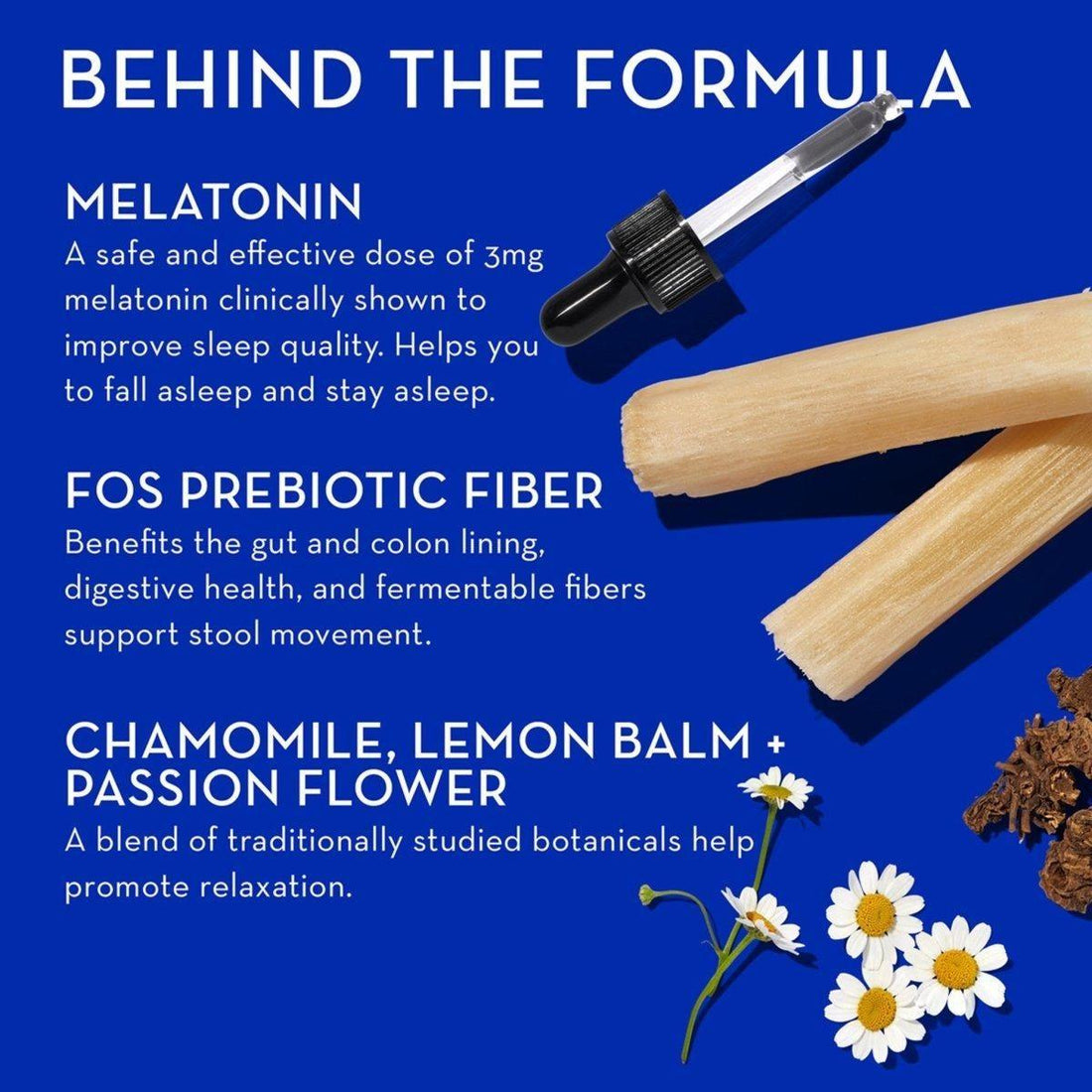 BEHIND THE FORMULA

MELATONIN
A safe and effective dose of 3mg melatonin clinically shown to improve sleep quality. Helps you to fall asleep and stay asleep.

FOS PREBIOTIC FIBER
Benefits the gut and colon lining, digestive health, and fermentable fibers support stool movement.

CHAMOMILE, LEMON BALM + PASSION FLOWER
A blend of traditionally studied botanicals help promote relaxation.