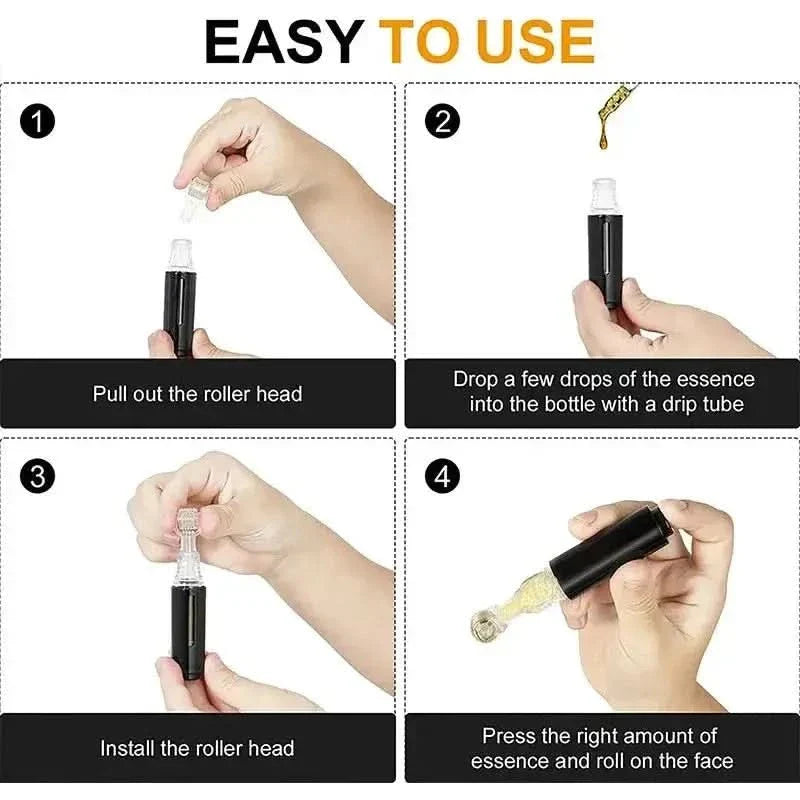 EASY TO USE

1

Pull out the roller head

2

Drop a few drops of the essence into the bottle with a drip tube

3

Install the roller head

4

Press the right amount of essence and roll on the face