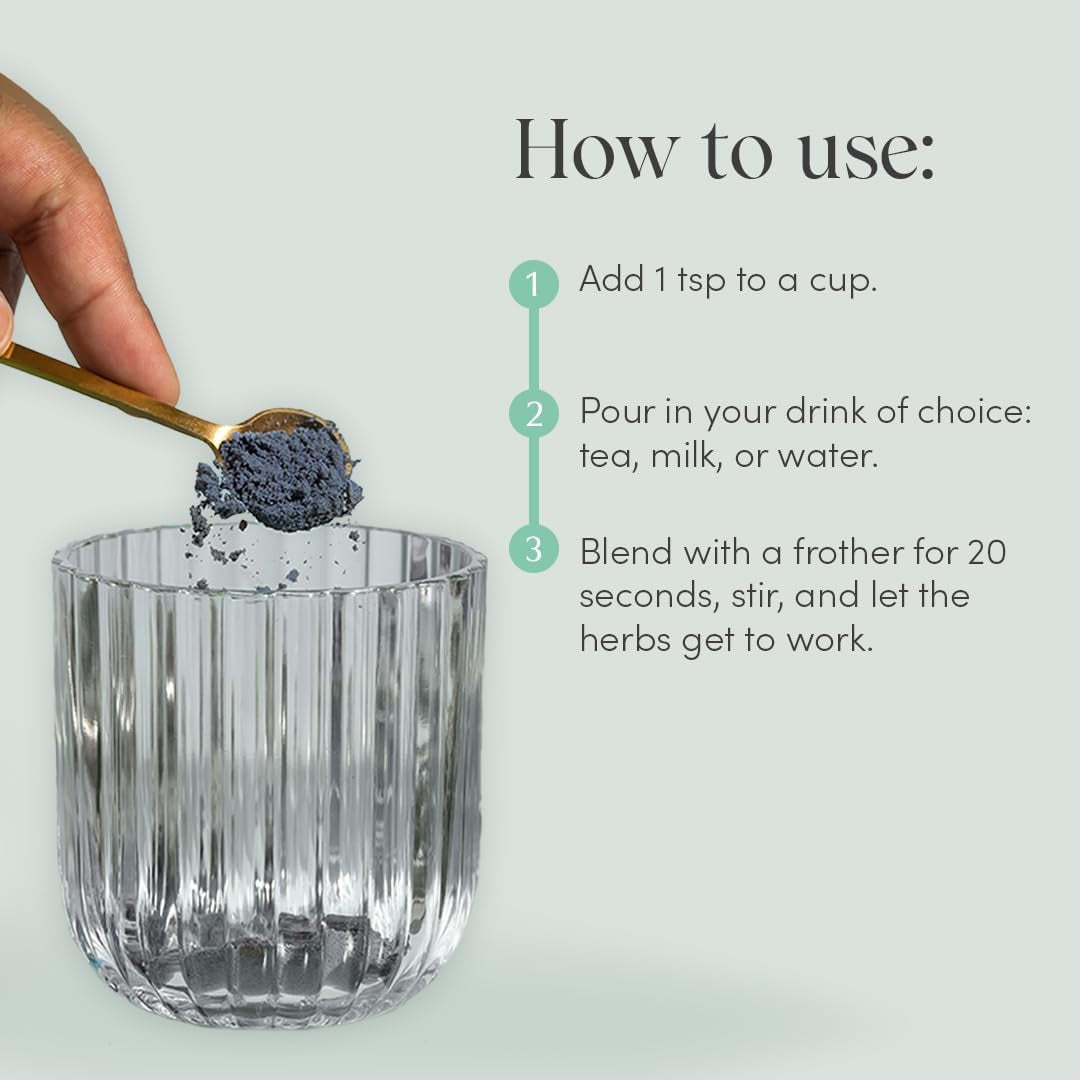 How to use:

1 Add 1 tsp to a cup.

2 Pour in your drink of choice: tea, milk, or water.

3 Blend with a frother for 20 seconds, stir, and let the herbs get to work.